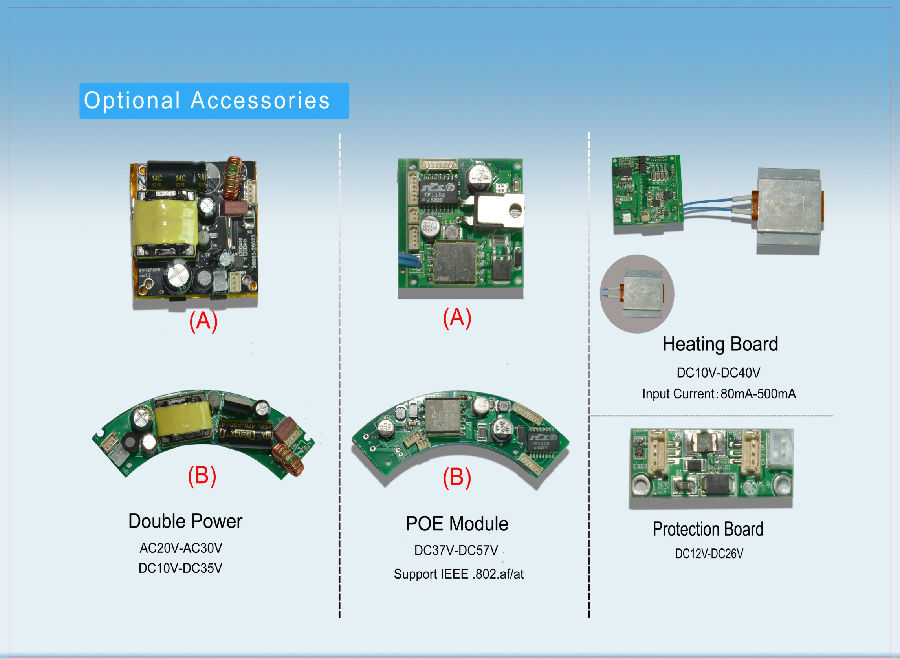 Optional Accessories

(A)

(B)

Double Power
AC20V-AC30V
DC10V-DC35V

(A)

(B)

POE Module
DC37V-DC57V
Support IEEE .802.af/at

Heating Board
DC10V-DC40V
Input Current: 80mA-500mA

Protection Board
DC12V-DC26V