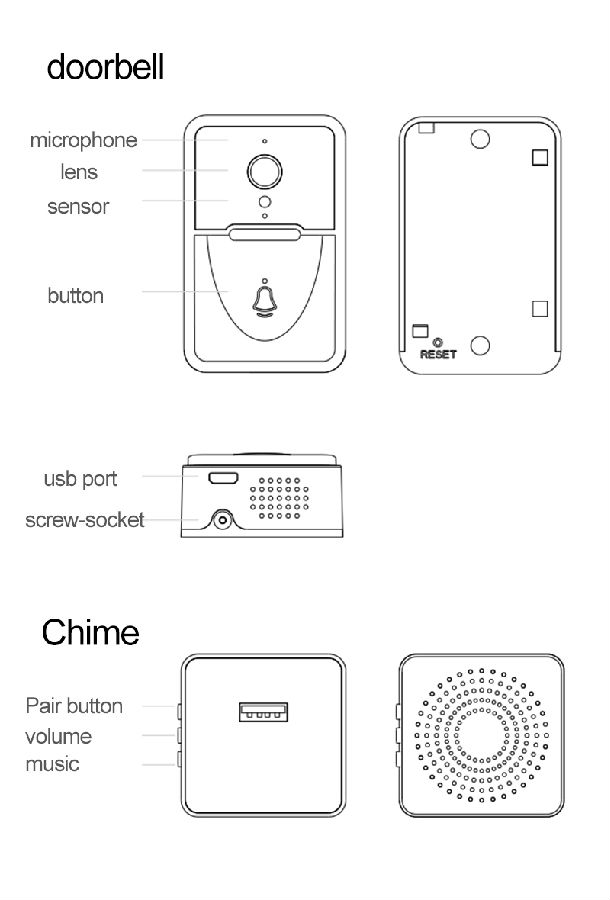 doorbell

microphone
lens
sensor
button

RESET

usb port
screw-socket

Chime

Pair button
volume
music